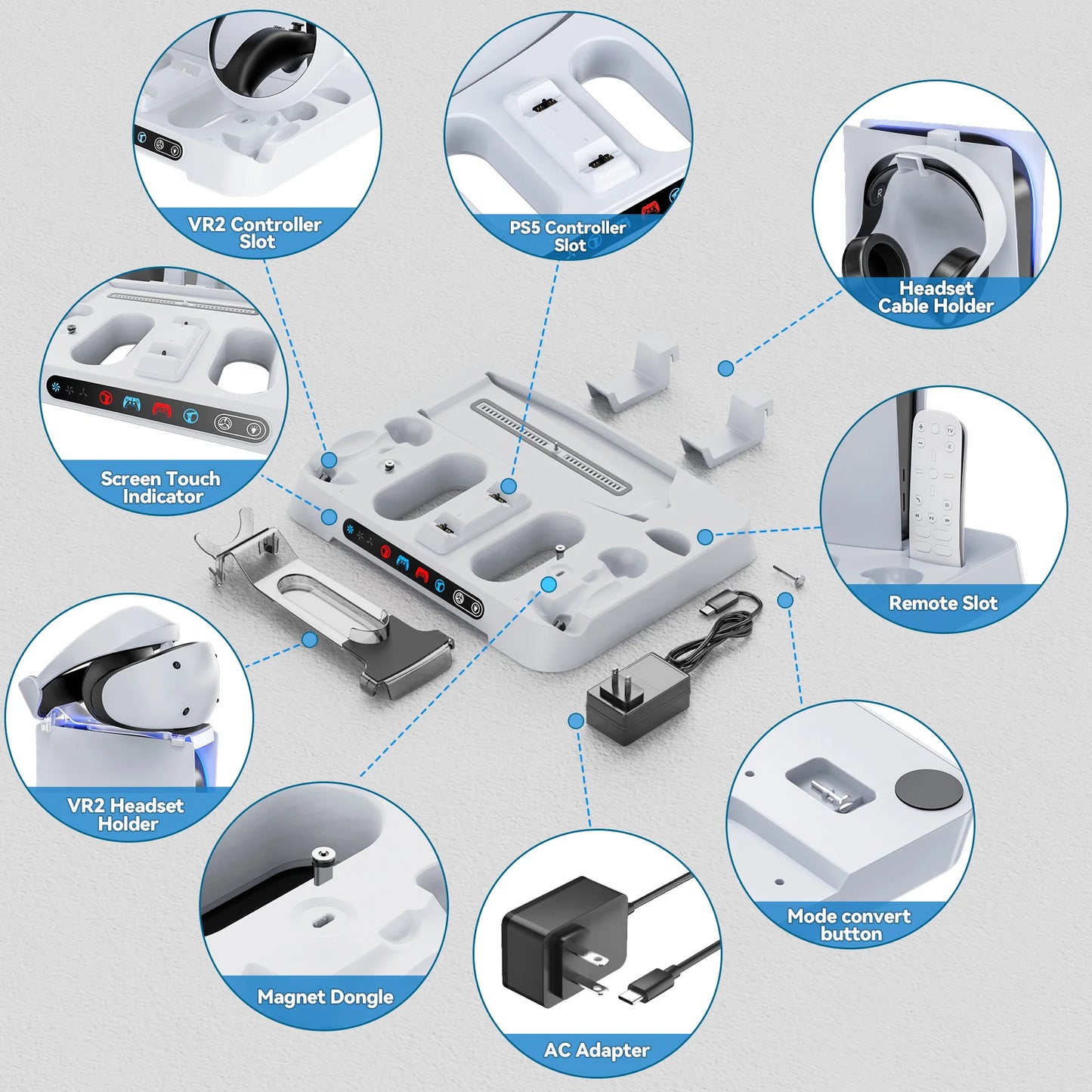 VR2 Controller Slot

PS5 Controller Slot

Headset Cable Holder

Screen Touch Indicator

Remote Slot

VR2 Headset Holder

Magnet Dongle

AC Adapter

Mode convert button